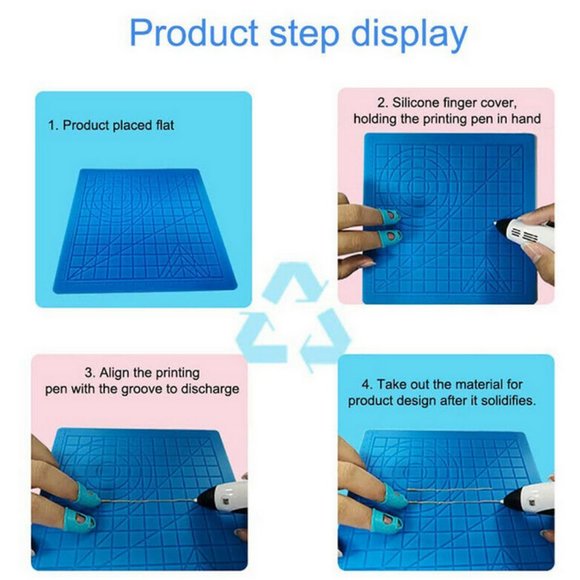 Product step display

1. Product placed flat

2. Silicone finger cover, holding the printing pen in hand

3. Align the printing pen with the groove to discharge

4. Take out the material for product design after it solidifies.